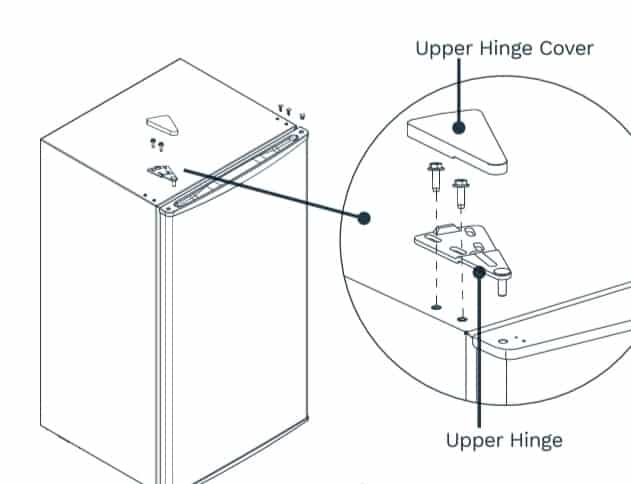 Upper Hinge Cover

Upper Hinge